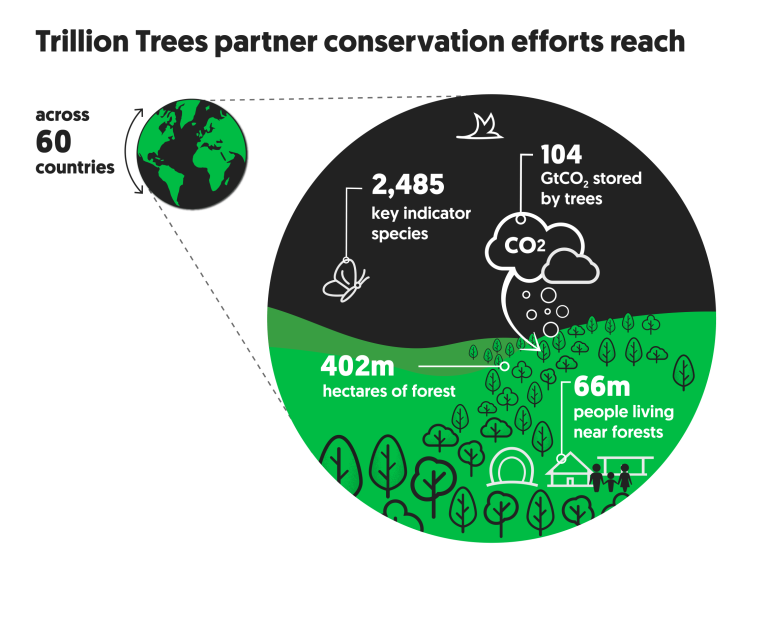 Trillion Trees partner conservation efforts reach

across
60
countries

2,485
key indicator species

104
$GtCO_2$ stored by trees

$CO_2$

402m
hectares of forest

66m
people living near forests